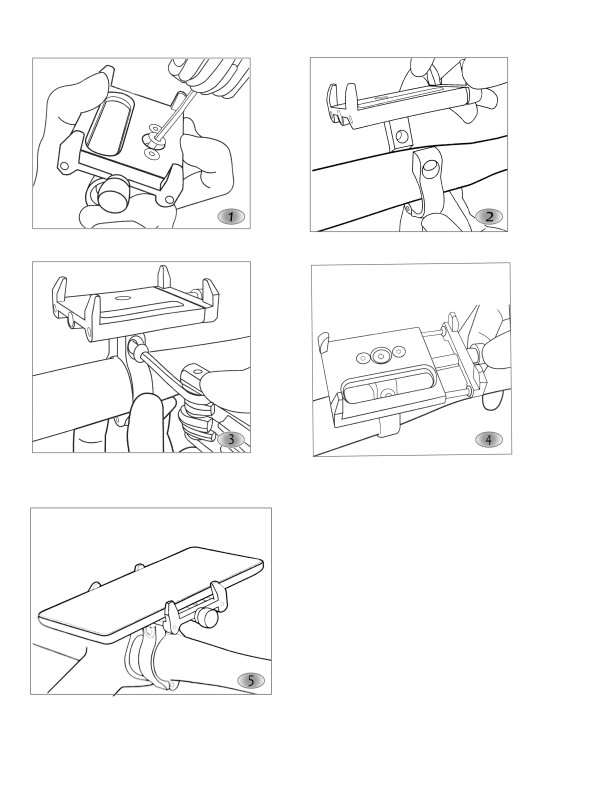 1

2

3

4

5